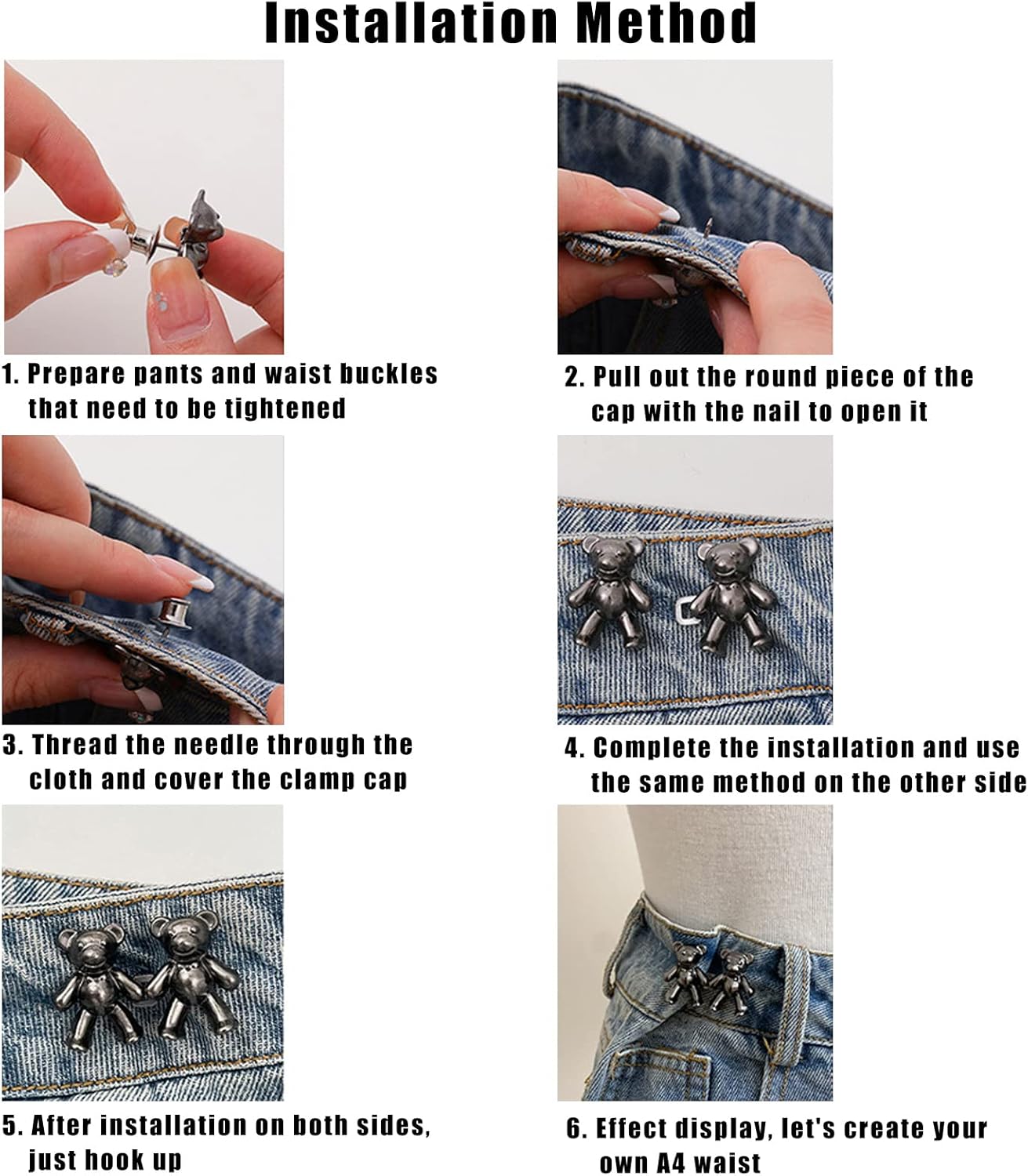 Installation Method

1. Prepare pants and waist buckles that need to be tightened

2. Pull out the round piece of the cap with the nail to open it

3. Thread the needle through the cloth and cover the clamp cap

4. Complete the installation and use the same method on the other side

5. After installation on both sides, just hook up

6. Effect display, let's create your own A4 waist